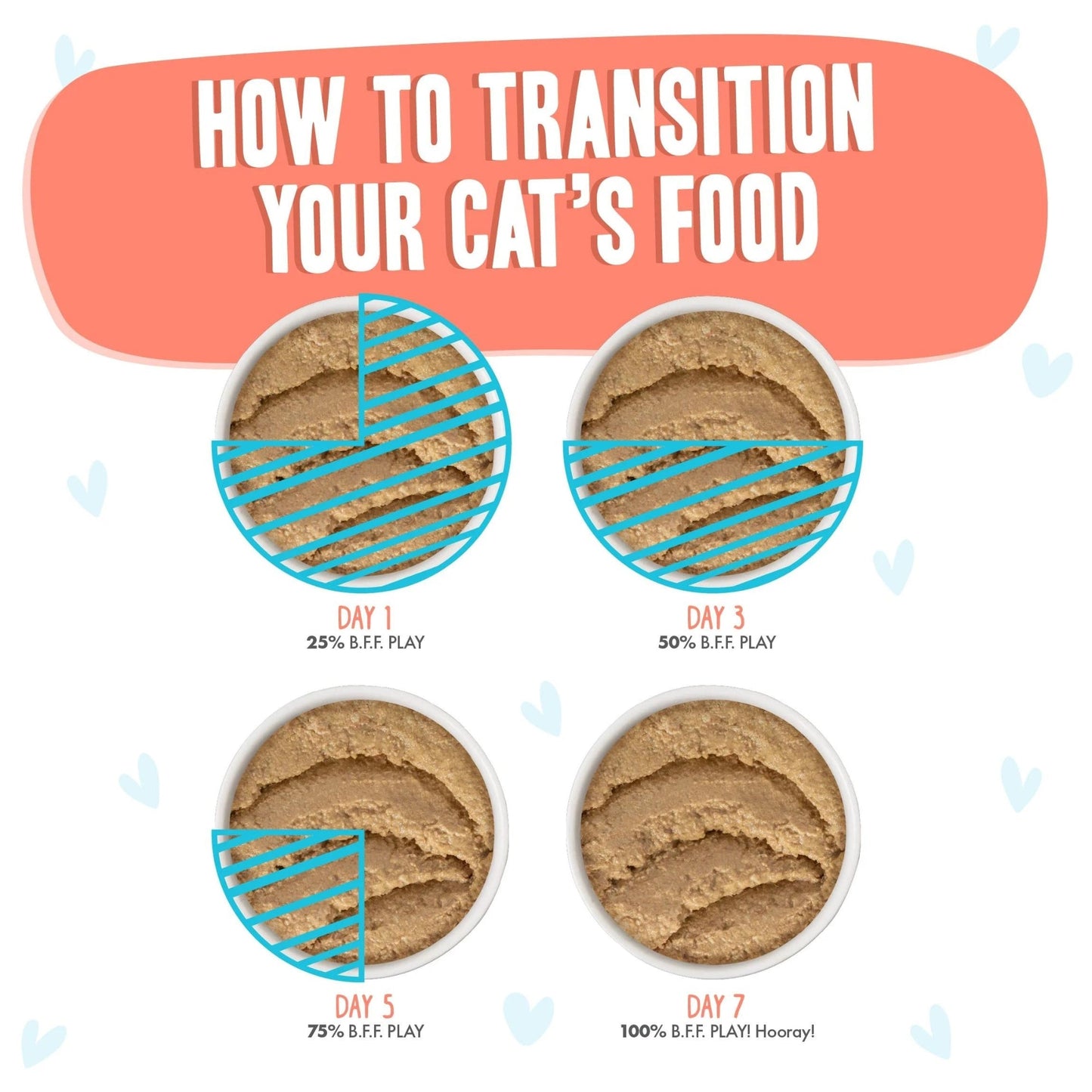 HOW TO TRANSITION YOUR CAT'S FOOD

DAY 1
25% B.F.F. PLAY

DAY 3
50% B.F.F. PLAY

DAY 5
75% B.F.F. PLAY

DAY 7
100% B.F.F. PLAY! Hooray!